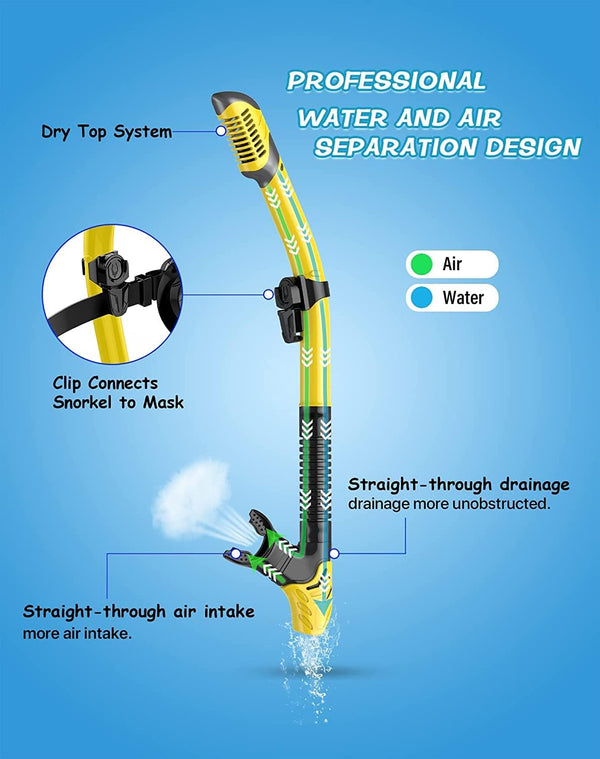 PROFESSIONAL
WATER AND AIR
SEPARATION DESIGN

Dry Top System

Air
Water

Clip Connects
Snorkel to Mask

Straight-through drainage
drainage more unobstructed.

Straight-through air intake
more air intake.